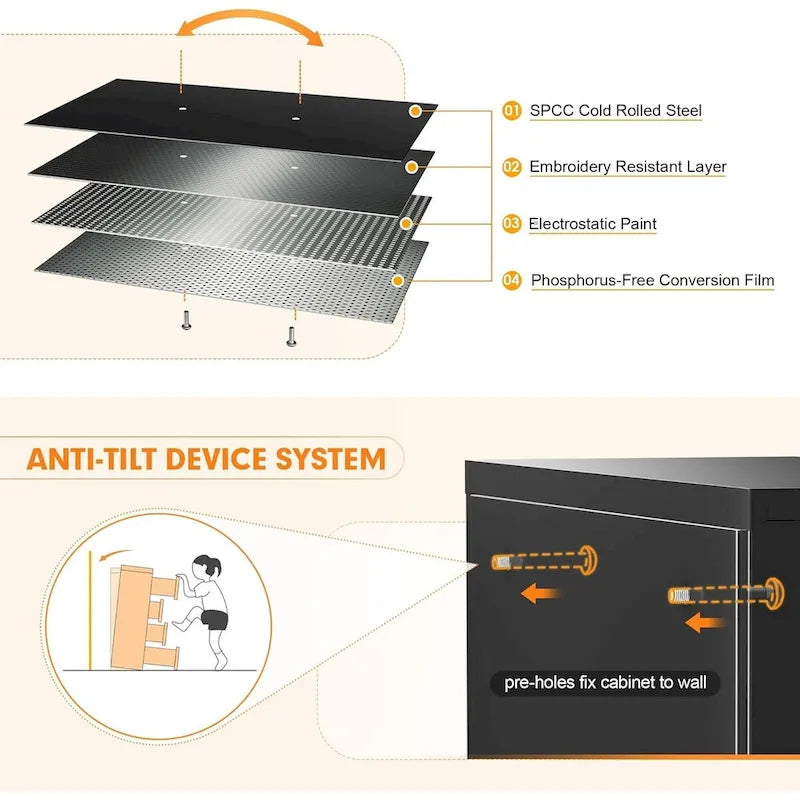 01 SPCC Cold Rolled Steel

02 Embroidery Resistant Layer

03 Electrostatic Paint

04 Phosphorus-Free Conversion Film

ANTI-TILT DEVICE SYSTEM

pre-holes fix cabinet to wall