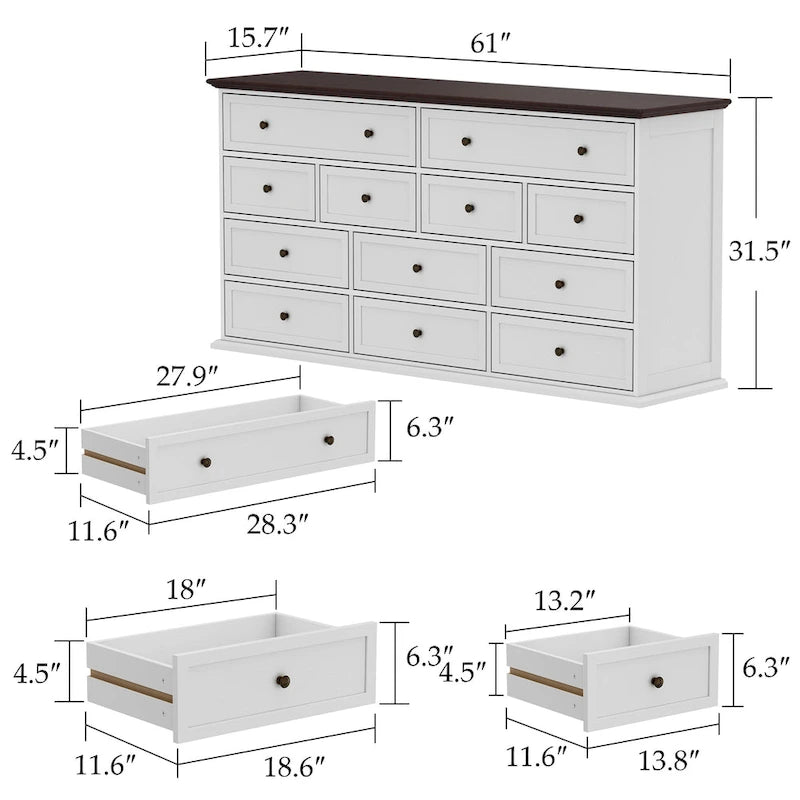 15.7″
61″
31.5″
27.9″
4.5″
6.3″
11.6″
28.3″
18″
4.5″
6.3″
11.6″
18.6″
13.2″
4.5″
6.3″
11.6″
13.8″